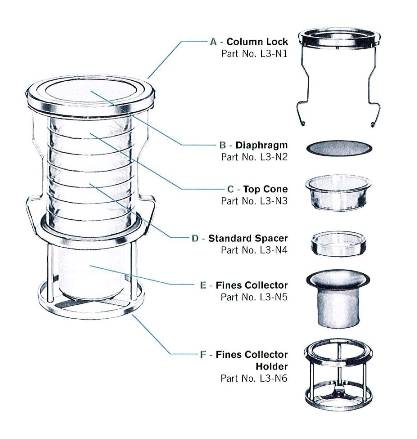 A - Column Lock
Part No. L3-N1

B - Diaphragm
Part No. L3-N2

C - Top Cone
Part No. L3-N3

D - Standard Spacer
Part No. L3-N4

E - Fines Collector
Part No. L3-N5

F - Fines Collector Holder
Part No. L3-N6